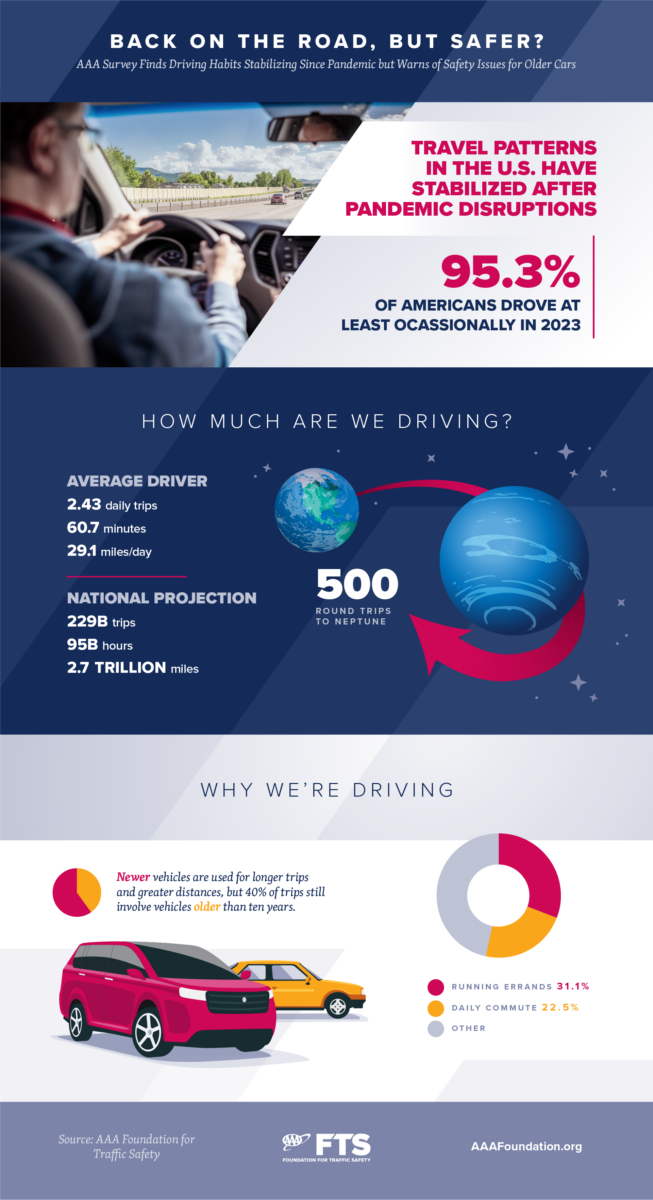 BACK ON THE ROAD, BUT SAFER?
AAA Survey Finds Driving Habits Stabilizing Since Pandemic but Warns of Safety Issues for Older Cars

TRAVEL PATTERNS IN THE U.S. HAVE STABILIZED AFTER PANDEMIC DISRUPTIONS

95.3%
OF AMERICANS DROVE AT LEAST OCASSIONALLY IN 2023

HOW MUCH ARE WE DRIVING?

AVERAGE DRIVER
2.43 daily trips
60.7 minutes
29.1 miles/day

NATIONAL PROJECTION
229B trips
95B hours
2.7 TRILLION miles

500
ROUND TRIPS TO NEPTUNE

WHY WE'RE DRIVING

Newer vehicles are used for longer trips and greater distances, but 40% of trips still involve vehicles older than ten years.

RUNNING ERRANDS 31.1%
DAILY COMMUTE 22.5%
OTHER

Source: AAA Foundation for Traffic Safety

AAA FTS
FOUNDATION FOR TRAFFIC SAFETY

AAAFoundation.org